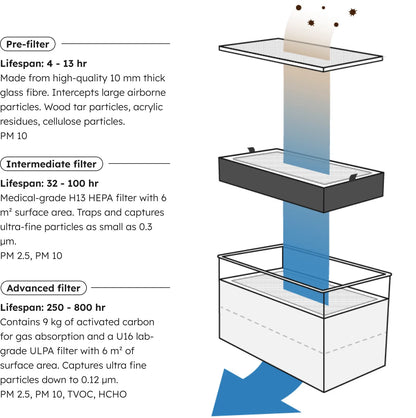 Pre-filter

Lifespan: 4 - 13 hr
Made from high-quality 10 mm thick glass fibre. Intercepts large airborne particles. Wood tar particles, acrylic residues, cellulose particles.
PM 10

Intermediate filter

Lifespan: 32 - 100 hr
Medical-grade H13 HEPA filter with 6 m² surface area. Traps and captures ultra-fine particles as small as 0.3 µm.
PM 2.5, PM 10

Advanced filter

Lifespan: 250 - 800 hr
Contains 9 kg of activated carbon for gas absorption and a U16 lab-grade ULPA filter with 6 m² of surface area. Captures ultra fine particles down to 0.12 µm.
PM 2.5, PM 10, TVOC, HCHO