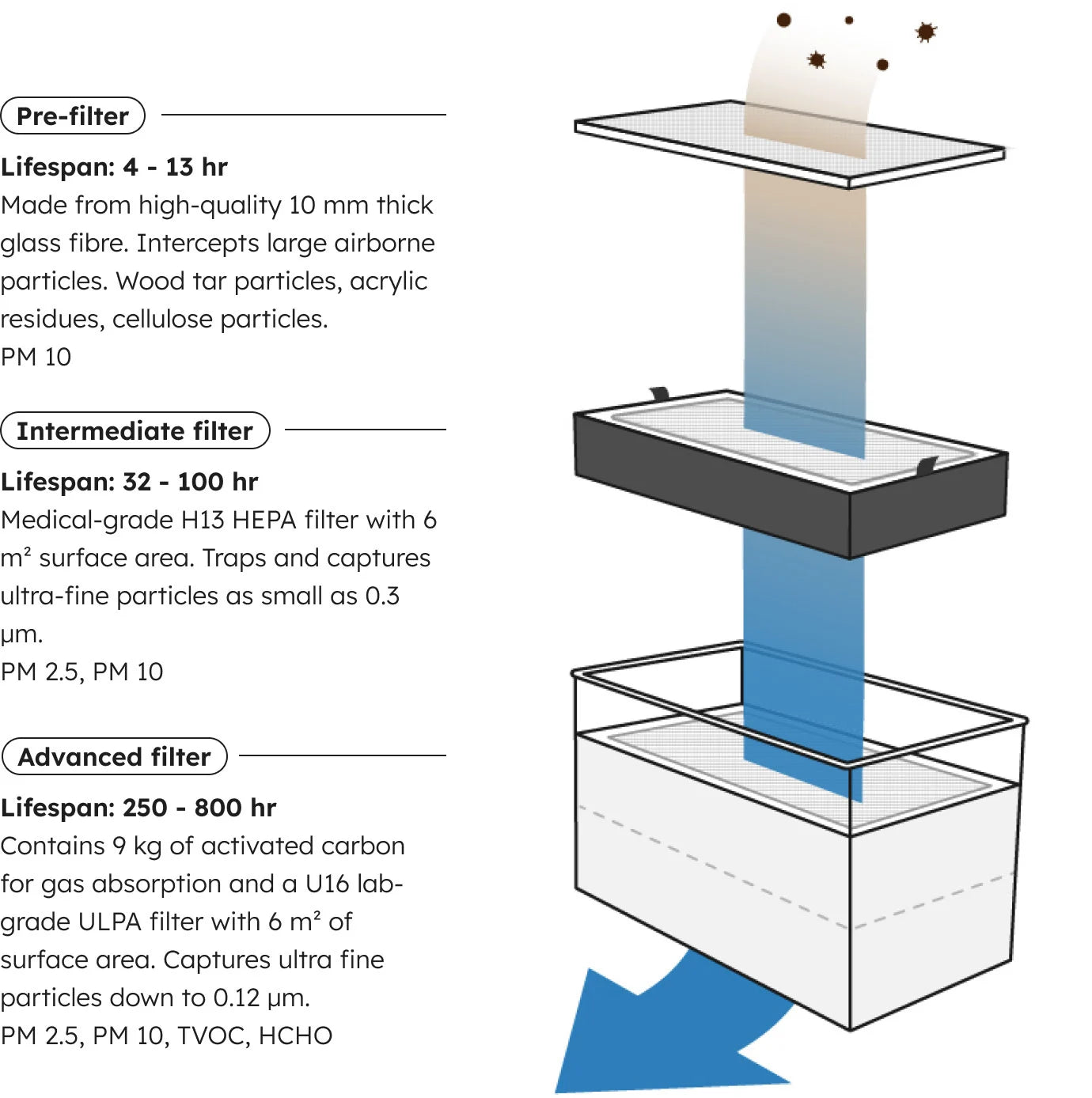 Pre-filter

Lifespan: 4 - 13 hr
Made from high-quality 10 mm thick glass fibre. Intercepts large airborne particles. Wood tar particles, acrylic residues, cellulose particles.
PM 10

Intermediate filter

Lifespan: 32 - 100 hr
Medical-grade H13 HEPA filter with 6 m² surface area. Traps and captures ultra-fine particles as small as 0.3 µm.
PM 2.5, PM 10

Advanced filter

Lifespan: 250 - 800 hr
Contains 9 kg of activated carbon for gas absorption and a U16 lab-grade ULPA filter with 6 m² of surface area. Captures ultra fine particles down to 0.12 µm.
PM 2.5, PM 10, TVOC, HCHO