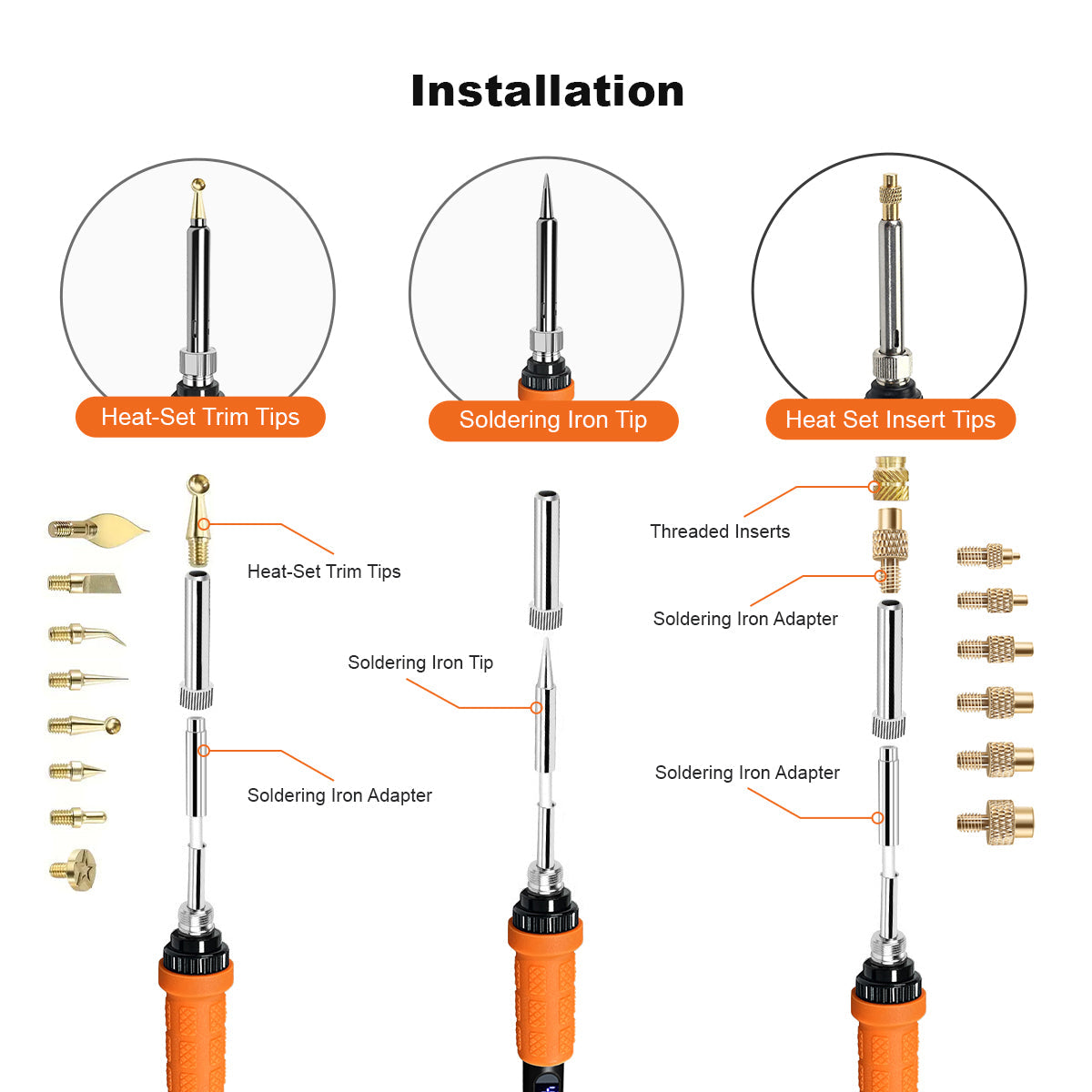 Installation

Heat-Set Trim Tips

Soldering Iron Tip

Heat Set Insert Tips

Heat-Set Trim Tips

Soldering Iron Adapter

Soldering Iron Tip

Threaded Inserts

Soldering Iron Adapter

Soldering Iron Adapter