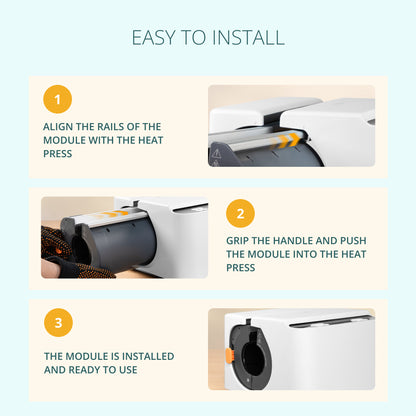 EASY TO INSTALL

1

ALIGN THE RAILS OF THE MODULE WITH THE HEAT PRESS

2

GRIP THE HANDLE AND PUSH THE MODULE INTO THE HEAT PRESS

3

THE MODULE IS INSTALLED AND READY TO USE