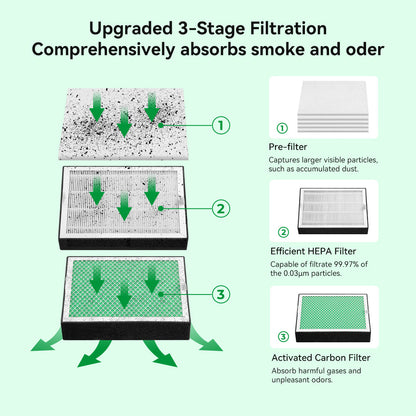 Upgraded 3-Stage Filtration
Comprehensively absorbs smoke and oder

①

②

③

①

Pre-filter

Captures larger visible particles, such as accumulated dust.

②

Efficient HEPA Filter

Capable of filtrate 99.97% of the 0.03μm particles.

③

Activated Carbon Filter

Absorb harmful gases and unpleasant odors.